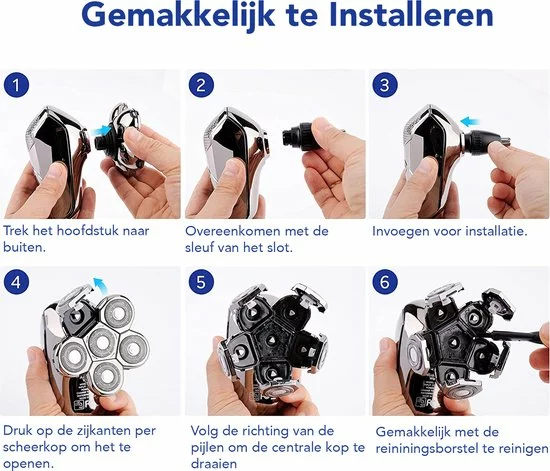 Gemakkelijk te Installeren

1

Trek het hoofdstuk naar buiten.

2

Overeenkomen met de sleuf van het slot.

3

Invoegen voor installatie.

4

Druk op de zijkanten per scheerkop om het te openen.

5

Volg de richting van de pijlen om de centrale kop te draaien

6

Gemakkelijk met de reininingsborstel te reinigen