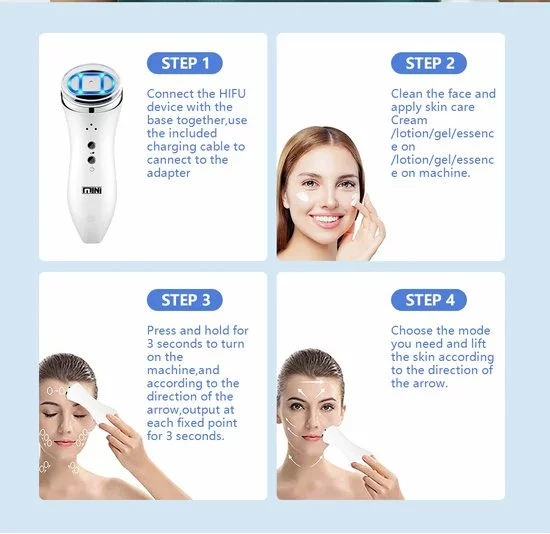 STEP 1

Connect the HIFU device with the base together,use the included charging cable to cannect to the adapter

MINI

STEP 2

Clean the face and apply skin care Cream /lotion/gel/essence on /lotion/gel/essence on machine.

STEP 3

Press and hold for 3 seconds to turn on the machine,and according to the direction of the arrow,output at each fixed point for 3 seconds.

STEP 4

Choose the mode you need and lift the skin according to the direction of the arrow.