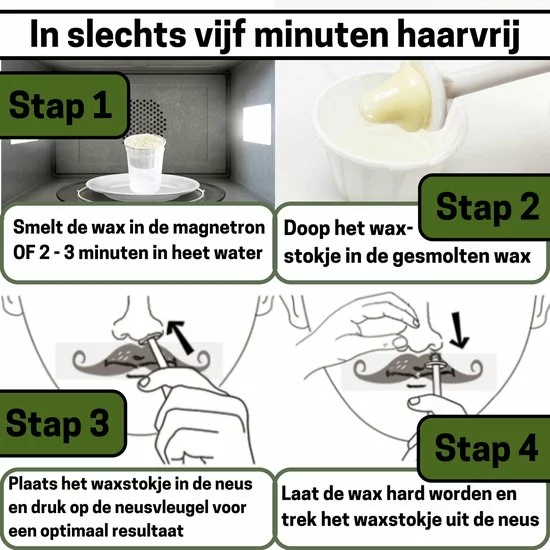 In slechts vijf minuten haarvrij

Stap 1

Smelt de wax in de magnetron OF 2 - 3 minuten in heet water

Stap 2

Doop het waxstokje in de gesmolten wax

Stap 3

Plaats het waxstokje in de neus en druk op de neusvleugel voor een optimaal resultaat

Stap 4

Laat de wax hard worden en trek het waxstokje uit de neus