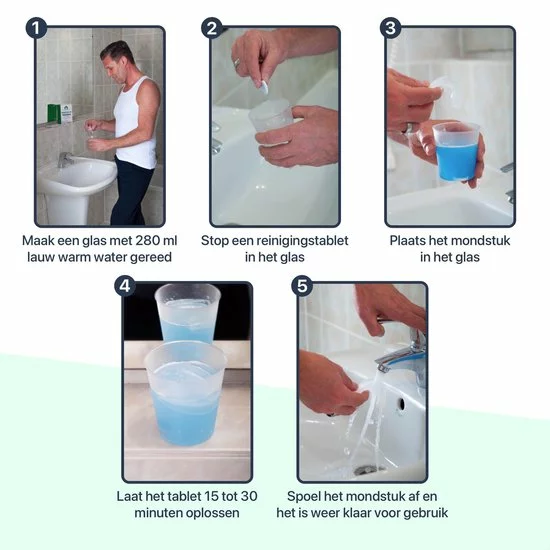 1
Maak een glas met 280 ml lauw warm water gereed

2
Stop een reinigingstablet in het glas

3
Plaats het mondstuk in het glas

4
Laat het tablet 15 tot 30 minuten oplossen

5
Spoel het mondstuk af en het is weer klaar voor gebruik