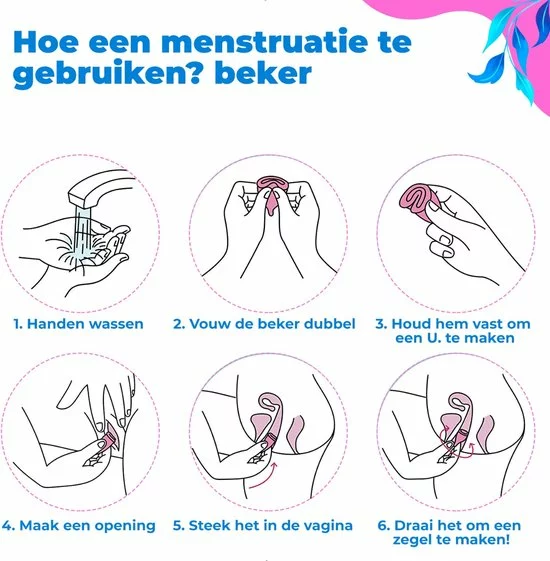 Hoe een menstruatie te gebruiken? beker

1. Handen wassen

2. Vouw de beker dubbel

3. Houd hem vast om een U. te maken

4. Maak een opening

5. Steek het in de vagina

6. Draai het om een zegel te maken!