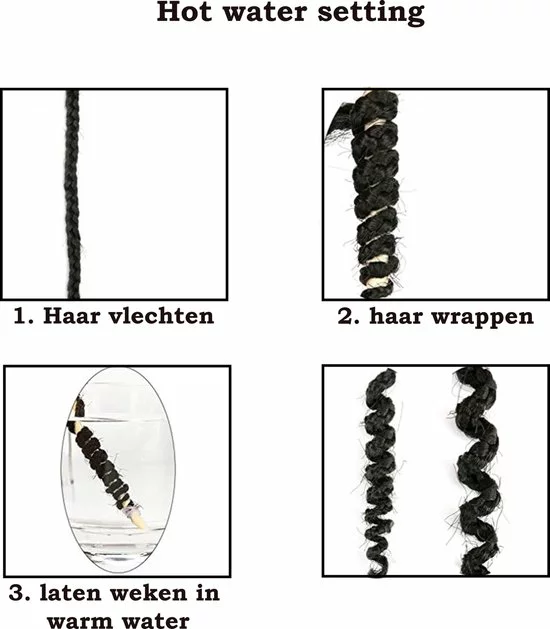 Hot water setting

1. Haar vlechten

2. haar wrappen

3. laten weken in warm water